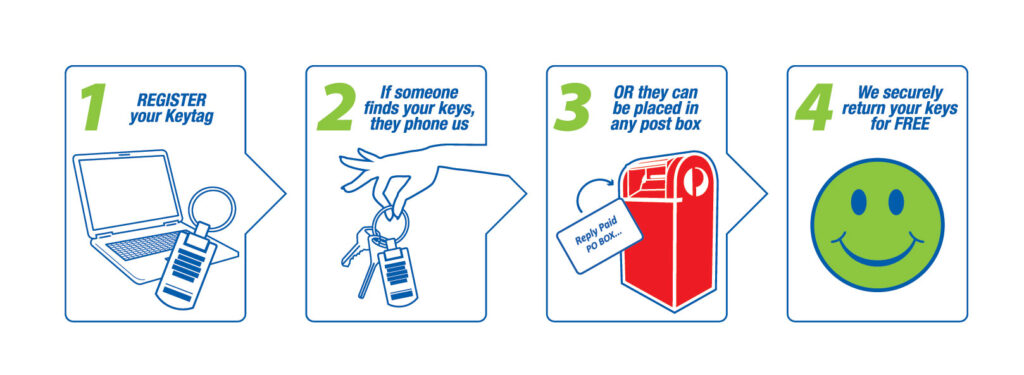 1 REGISTER your Keytag

2 If someone finds your keys, they phone us

3 OR they can be placed in any post box

Reply Paid PO BOX...

4 We securely return your keys for FREE